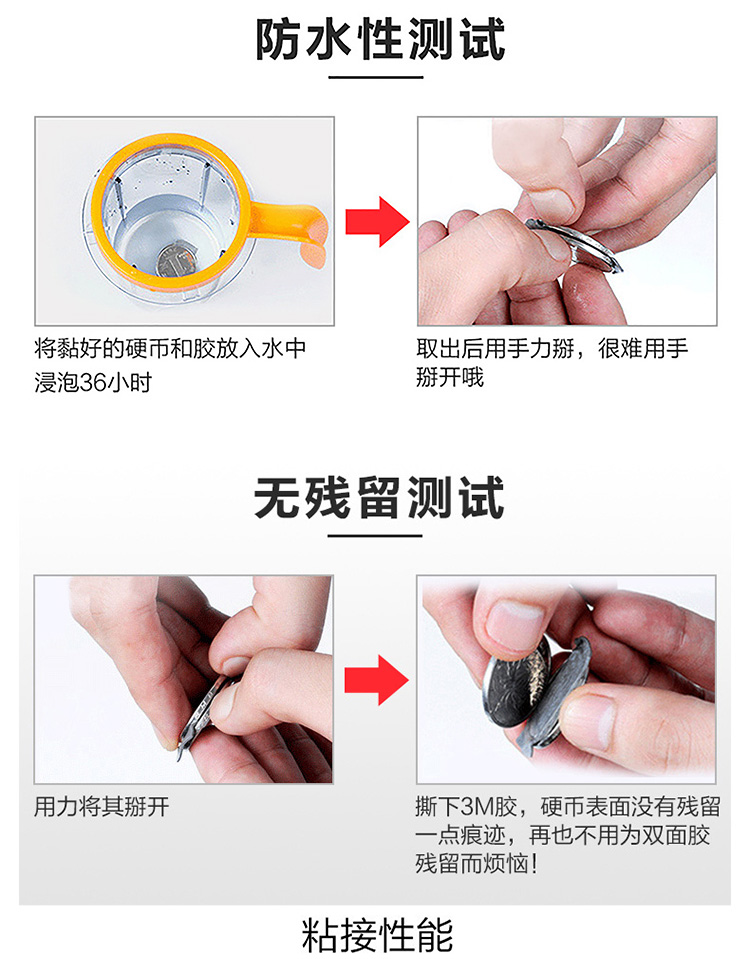 防水性测试

将黏好的硬币和胶放入水中浸泡36小时

取出后用手力掰，很难用手掰开哦

无残留测试

用力将其掰开

撕下3M胶，硬币表面没有残留一点痕迹，再也不用为双面胶残留而烦恼！

粘接性能